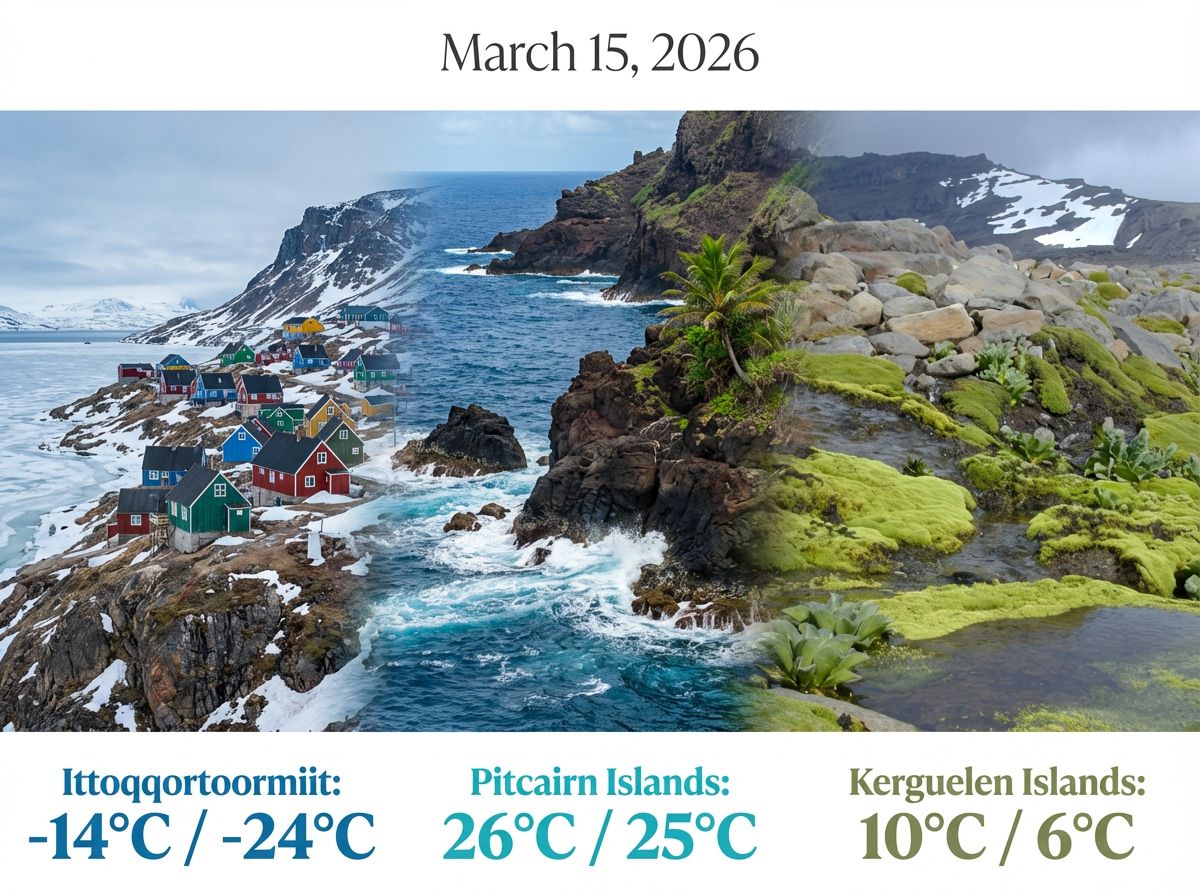 March 15, 2026

Ittoqqortoormiit:
-14°C / -24°C

Pitcairn Islands:
26°C / 25°C

Kerguelen Islands:
10°C / 6°C